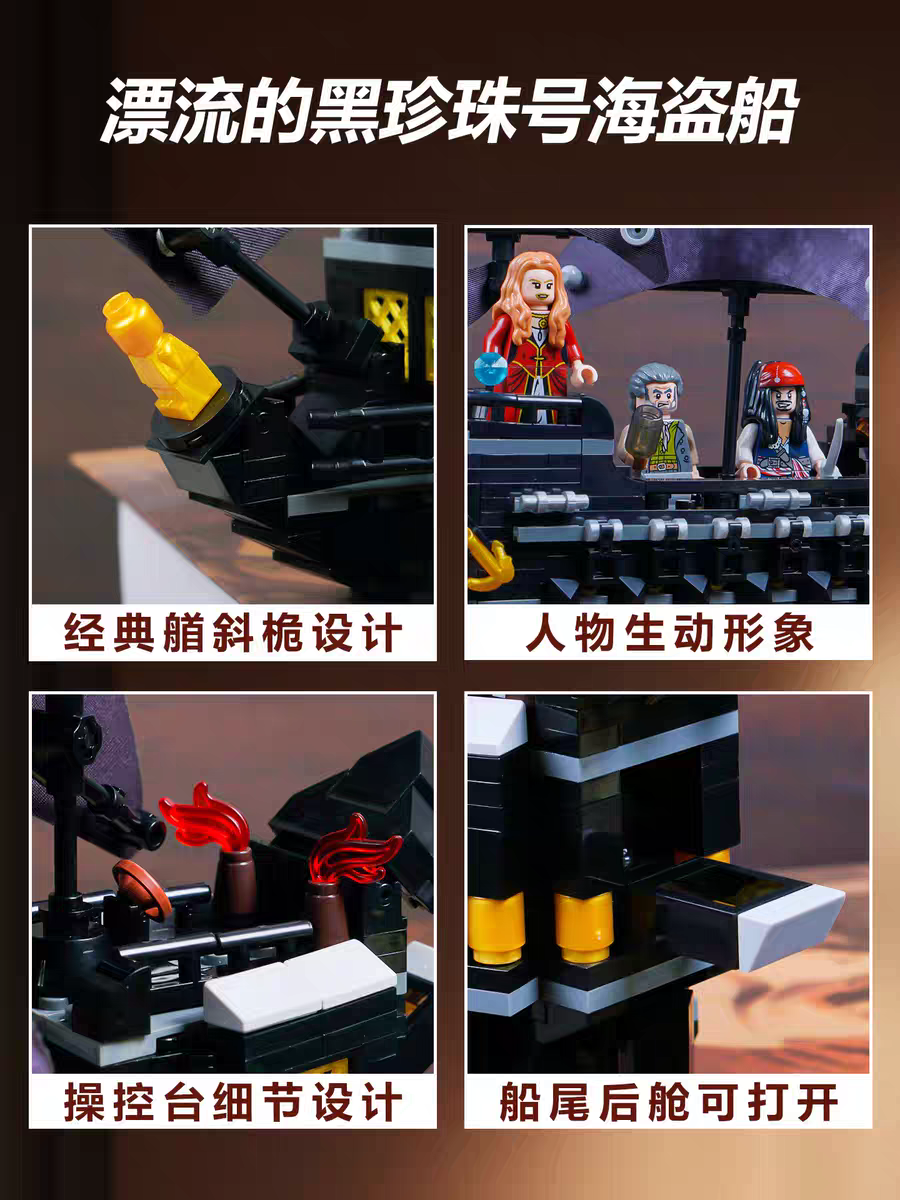 漂流的黑珍珠号海盗船

经典艏斜桅设计

人物生动形象

操控台细节设计

船尾后舱可打开