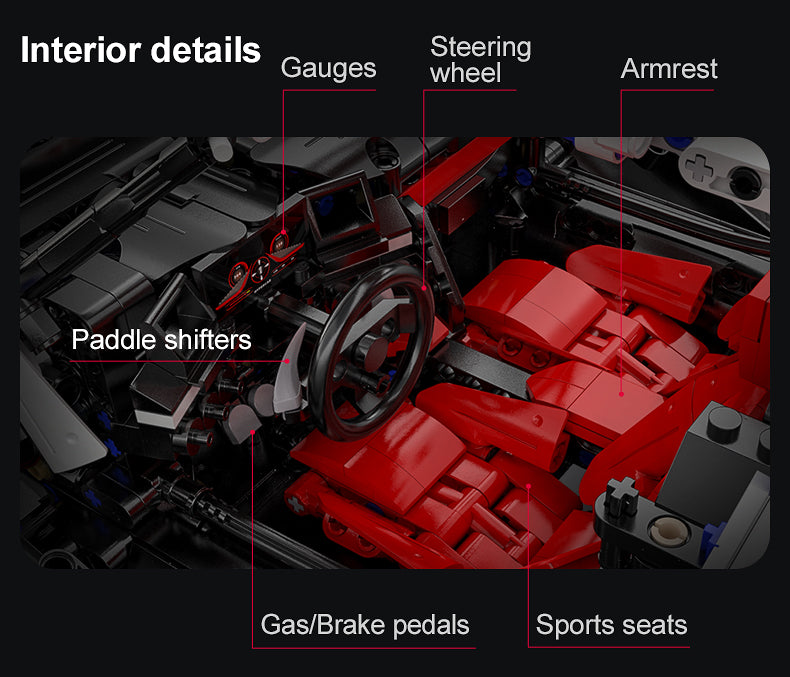 Interior details

Gauges

Steering wheel

Armrest

Paddle shifters

Gas/Brake pedals

Sports seats