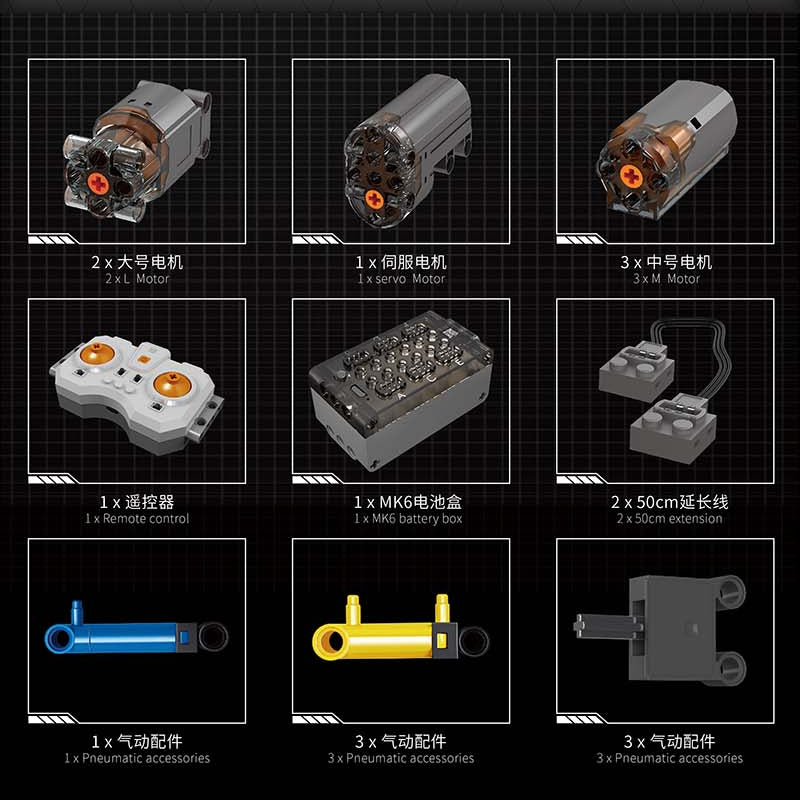 2 x 大号电机
2 x L Motor

1 x 伺服电机
1 x servo Motor

3 x 中号电机
3 x M Motor

1 x 遥控器
1 x Remote control

1 x MK6电池盒
1 x MK6 battery box

2 x 50cm延长线
2 x 50cm extension

1 x 气动配件
1 x Pneumatic accessories

3 x 气动配件
3 x Pneumatic accessories

3 x 气动配件
3 x Pneumatic accessories