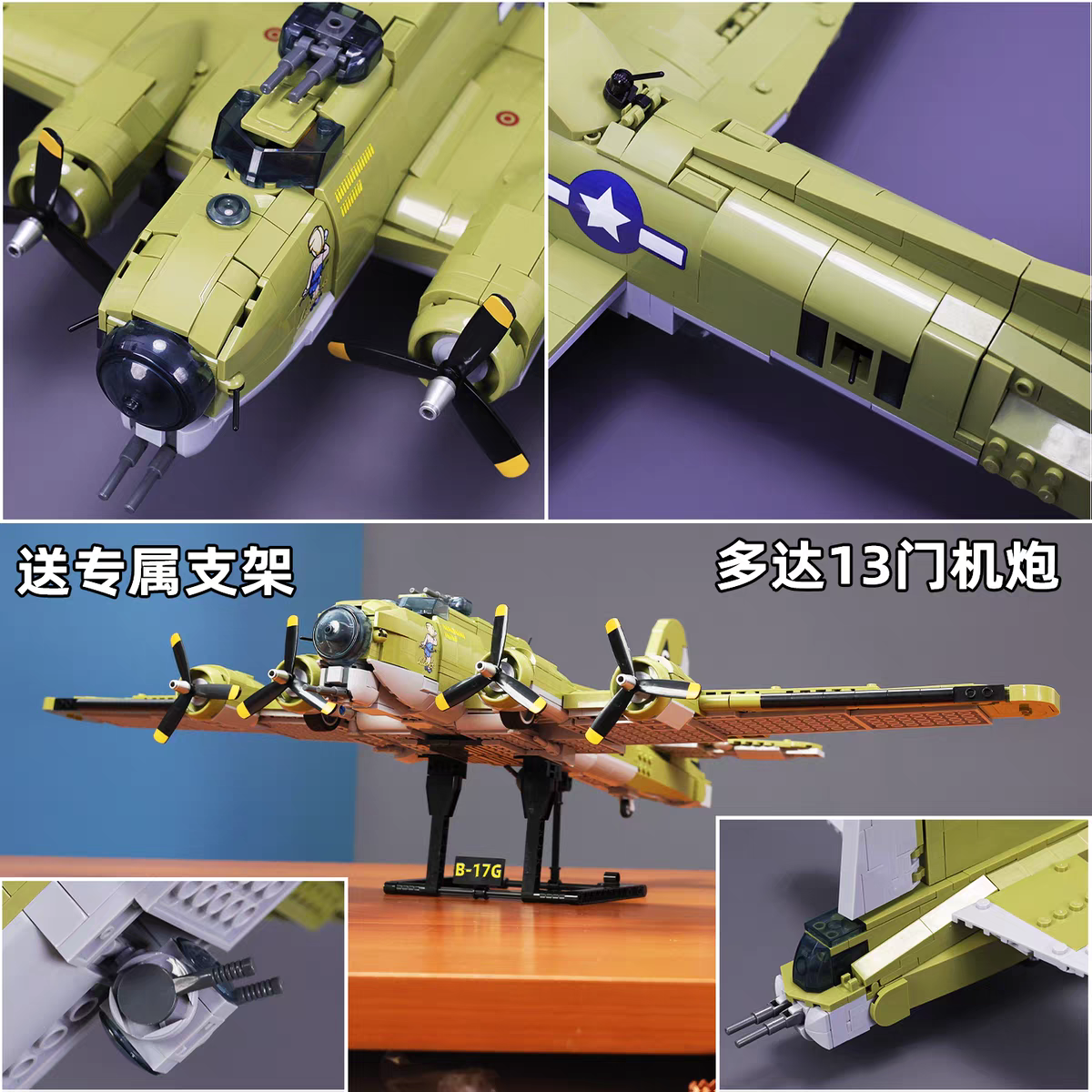 送专属支架

多达13门机炮

B-17G