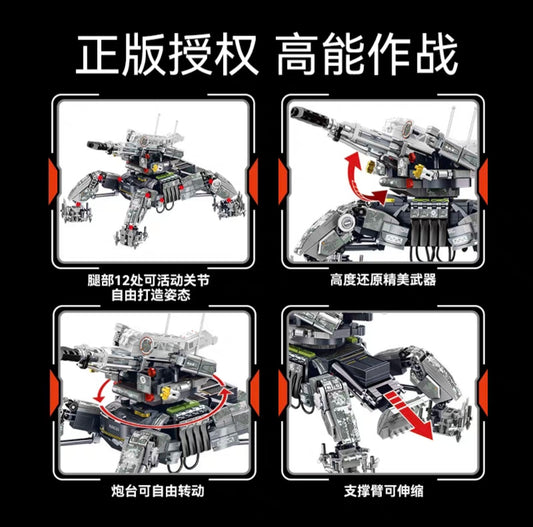 正版授权 高能作战

腿部12处可活动关节
自由打造姿态

高度还原精美武器

炮台可自由转动

支撑臂可伸缩